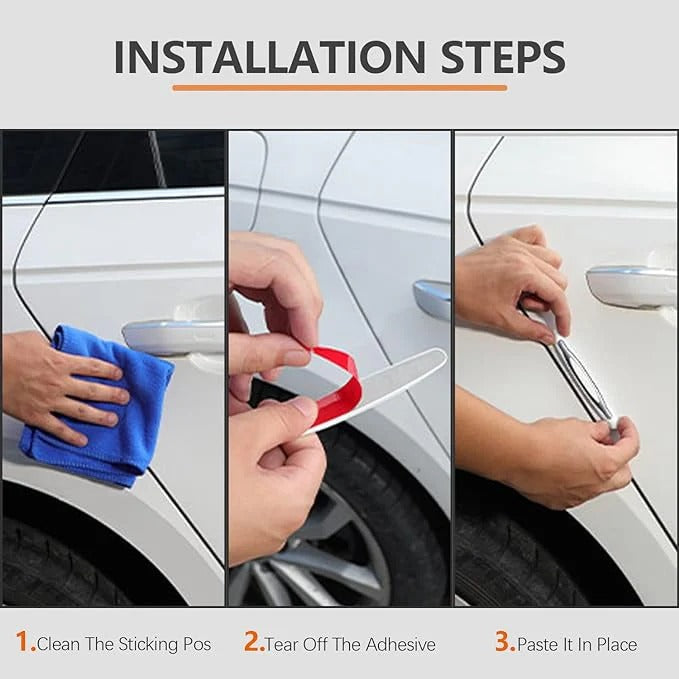 INSTALLATION STEPS

1.Clean The Sticking Pos

2.Tear Off The Adhesive

3.Paste It In Place