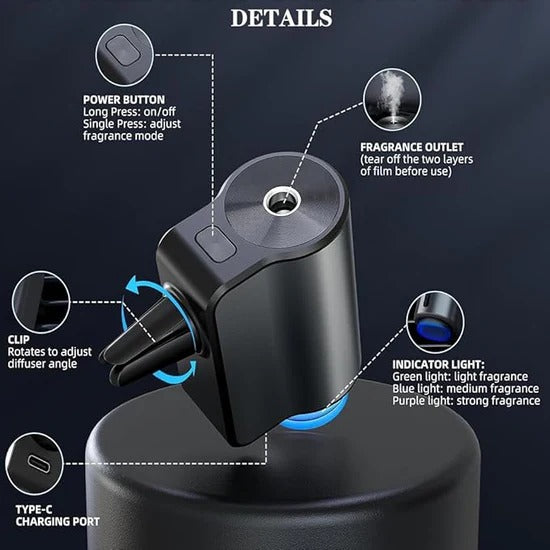 DETAILS

POWER BUTTON
Long Press: on/off
Single Press: adjust fragrance mode

FRAGRANCE OUTLET
(tear off the two layers of film before use)

CLIP
Rotates to adjust diffuser angle

INDICATOR LIGHT:
Green light: light fragrance
Blue light: medium fragrance
Purple light: strong fragrance

TYPE-C
CHARGING PORT